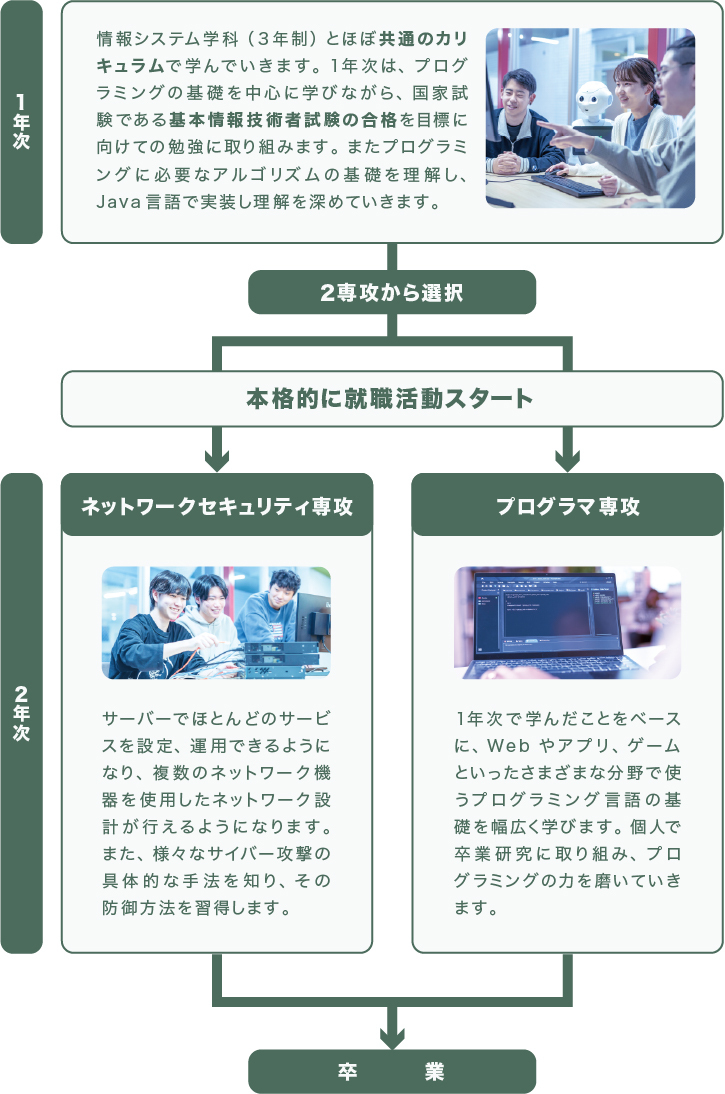 1年次

情報システム学科（3年制）とほぼ共通のカリキュラムで学んでいきます。1年次は、プログラミングの基礎を中心に学びながら、国家試験である基本情報技術者試験の合格を目標に向けての勉強に取り組みます。またプログラミングに必要なアルゴリズムの基礎を理解し、Java言語で実装し理解を深めていきます。

2専攻から選択

本格的に就職活動スタート

2年次

ネットワークセキュリティ専攻

サーバーでほとんどのサービスを設定、運用できるようになり、複数のネットワーク機器を使用したネットワーク設計が行えるようになります。また、様々なサイバー攻撃の具体的な手法を知り、その防御方法を習得します。

プログラマ専攻

1年次で学んだことをベースに、Webやアプリ、ゲームといったさまざまな分野で使うプログラミング言語の基礎を幅広く学びます。個人で卒業研究に取り組み、プログラミングの力を磨いていきます。

卒　業