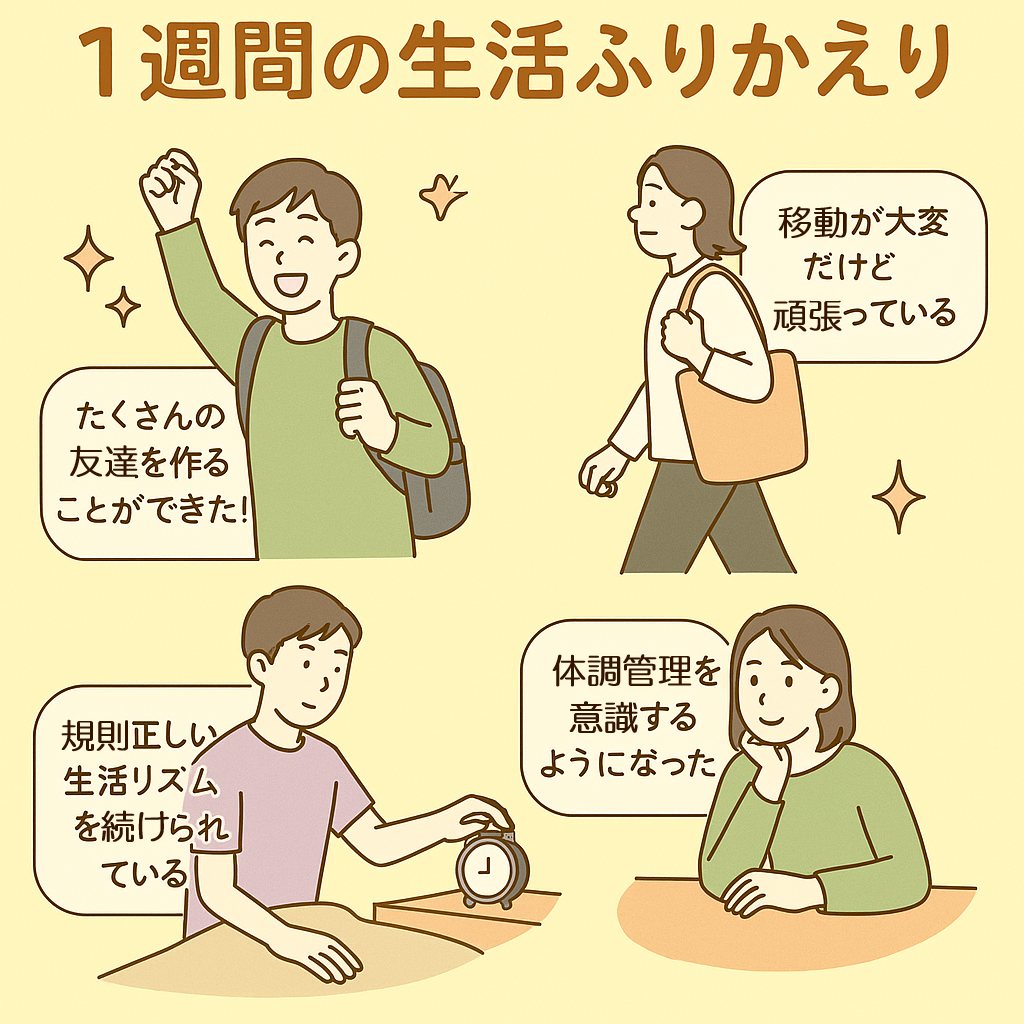 1週間の生活ふりかえり

たくさんの友達を作ることができた!

移動が大変だけど頑張っている

規則正しい生活リズムを続けられている

体調管理を意識するようになった